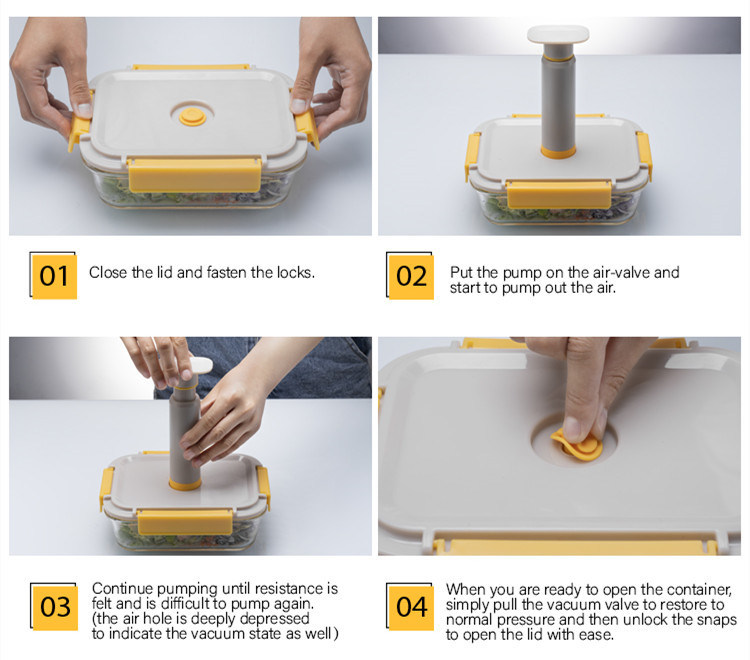 01 Close the lid and fasten the locks.

02 Put the pump on the air-valve and start to pump out the air.

03 Continue pumping until resistance is felt and is difficult to pump again. (the air hole is deeply depressed to indicate the vacuum state as well)

04 When you are ready to open the container, simply pull the vacuum valve to restore to normal pressure and then unlock the snaps to open the lid with ease.