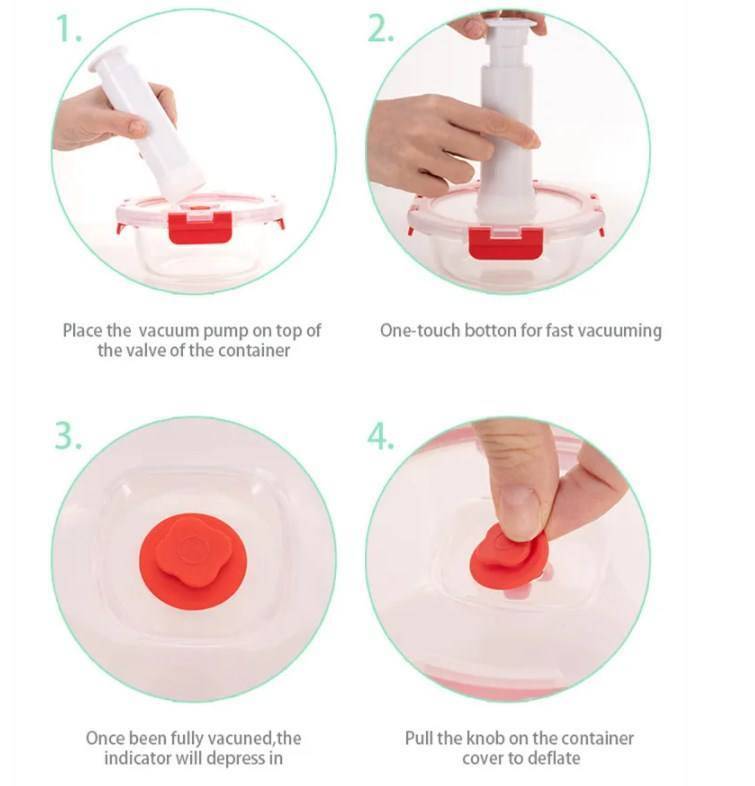 1.

Place the vacuum pump on top of the valve of the container

2.

One-touch botton for fast vacuuming

3.

Once been fully vacuned,the indicator will depress in

4.

Pull the knob on the container cover to deflate