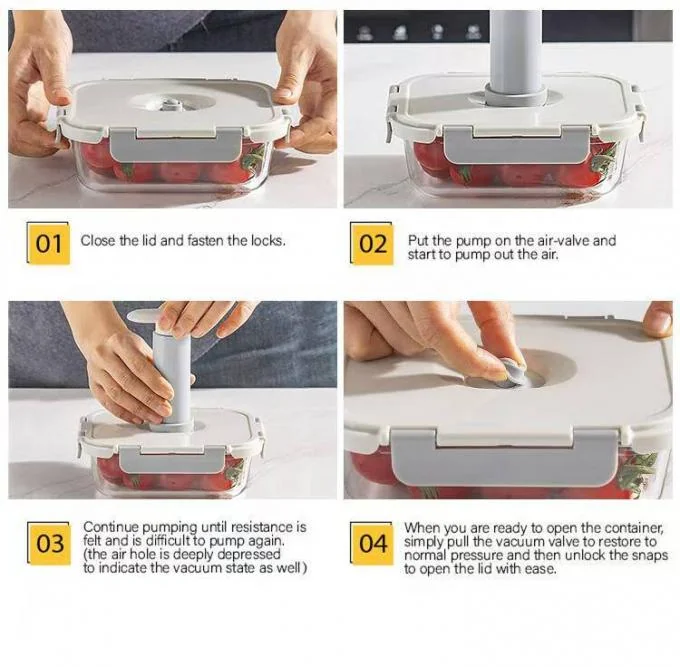 01 Close the lid and fasten the locks.

02 Put the pump on the air-valve and start to pump out the air.

03 Continue pumping until resistance is felt and is difficult to pump again. (the air hole is deeply depressed to indicate the vacuum state as well)

04 When you are ready to open the container, simply pull the vacuum valve to restore to normal pressure and then unlock the snaps to open the lid with ease.