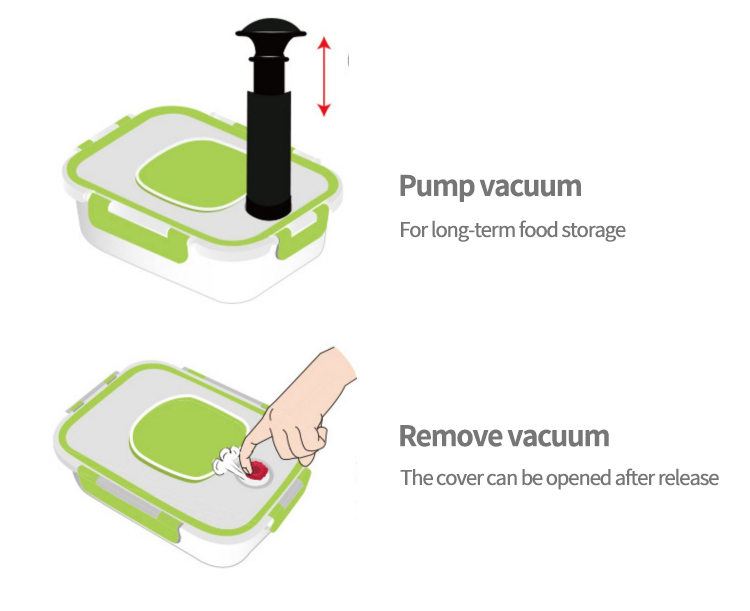 Pump vacuum

For long-term food storage

Remove vacuum

The cover can be opened after release